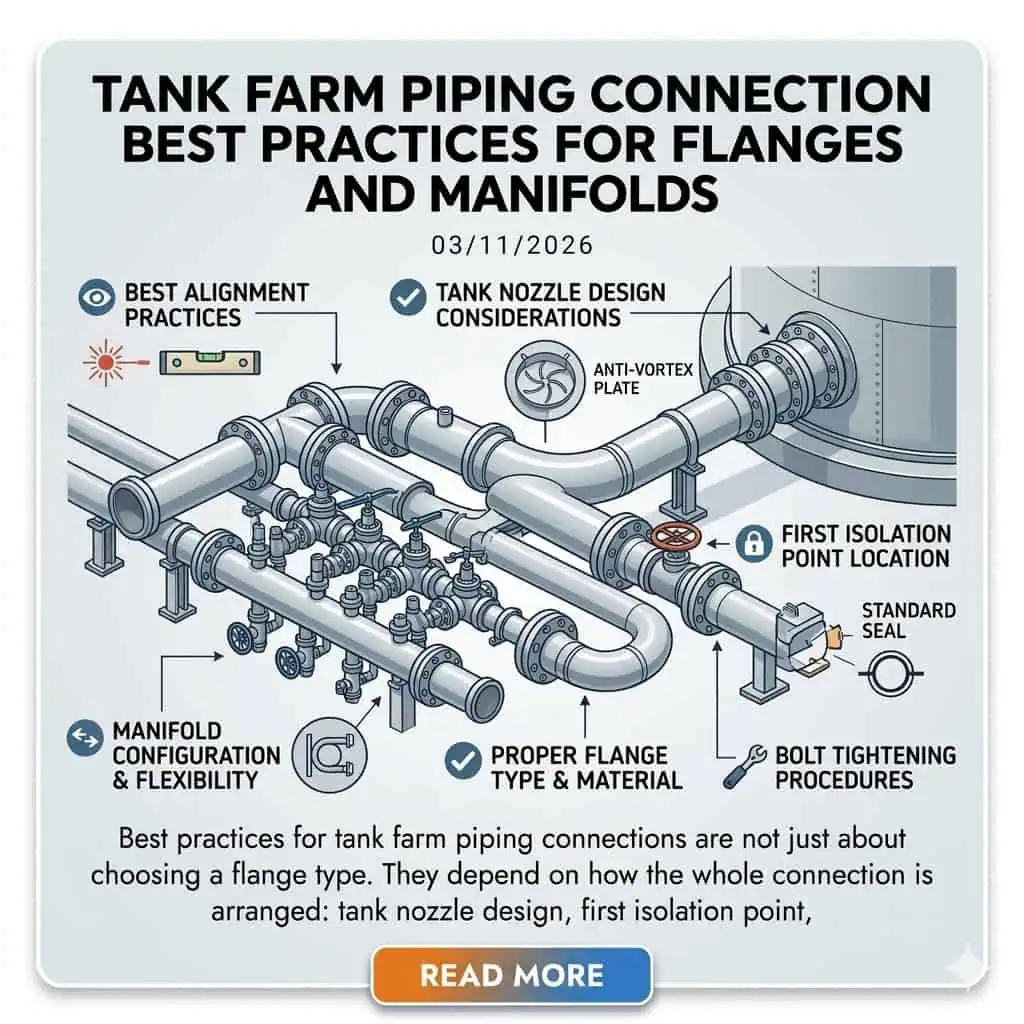 TANK FARM PIPING CONNECTION BEST PRACTICES FOR FLANGES AND MANIFOLDS

03/11/2026

BEST ALIGNMENT PRACTICES

TANK NOZZLE DESIGN CONSIDERATIONS

ANTI-VORTEX PLATE

FIRST ISOLATION POINT LOCATION

STANDARD SEAL

MANIFOLD CONFIGURATION & FLEXIBILITY

PROPER FLANGE TYPE & MATERIAL

BOLT TIGHTENING PROCEDURES

Best practices for tank farm piping connections are not just about choosing a flange type. They depend on how the whole connection is arranged: tank nozzle design, first isolation point,

READ MORE