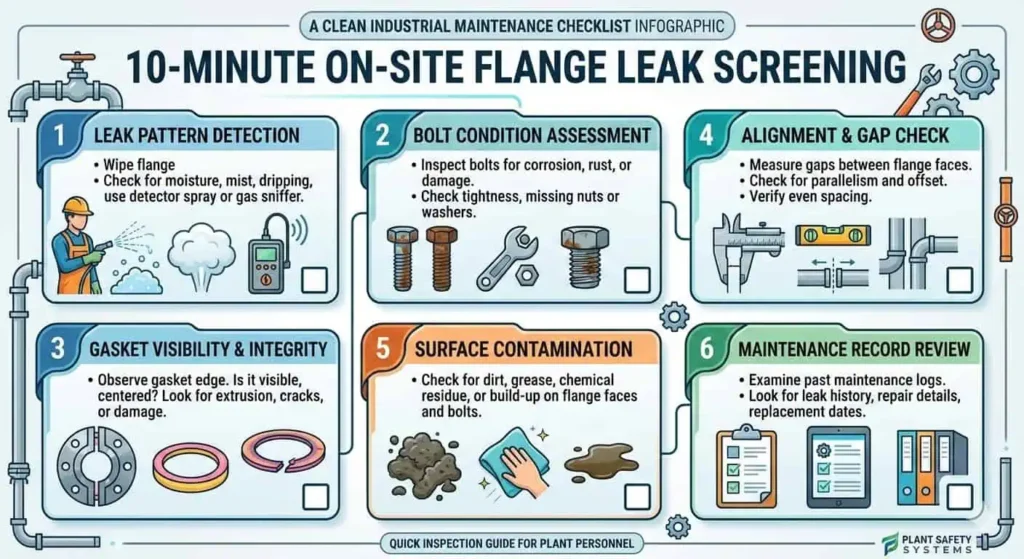 A CLEAN INDUSTRIAL MAINTENANCE CHECKLIST INFOGRAPHIC

10-MINUTE ON-SITE FLANGE LEAK SCREENING

1 LEAK PATTERN DETECTION
• Wipe flange
• Check for moisture, mist, dripping, use detector spray or gas sniffer.

2 BOLT CONDITION ASSESSMENT
• Inspect bolts for corrosion, rust, or damage.
• Check tightness, missing nuts or washers.

4 ALIGNMENT & GAP CHECK
• Measure gaps between flange faces.
• Check for parallelism and offset.
• Verify even spacing.

3 GASKET VISIBILITY & INTEGRITY
• Observe gasket edge. Is it visible, centered? Look for extrusion, cracks, or damage.

5 SURFACE CONTAMINATION
• Check for dirt, grease, chemical residue, or build-up on flange faces and bolts.

6 MAINTENANCE RECORD REVIEW
• Examine past maintenance logs.
• Look for leak history, repair details, replacement dates.

QUICK INSPECTION GUIDE FOR PLANT PERSONNEL

PLANT SAFETY SYSTEMS