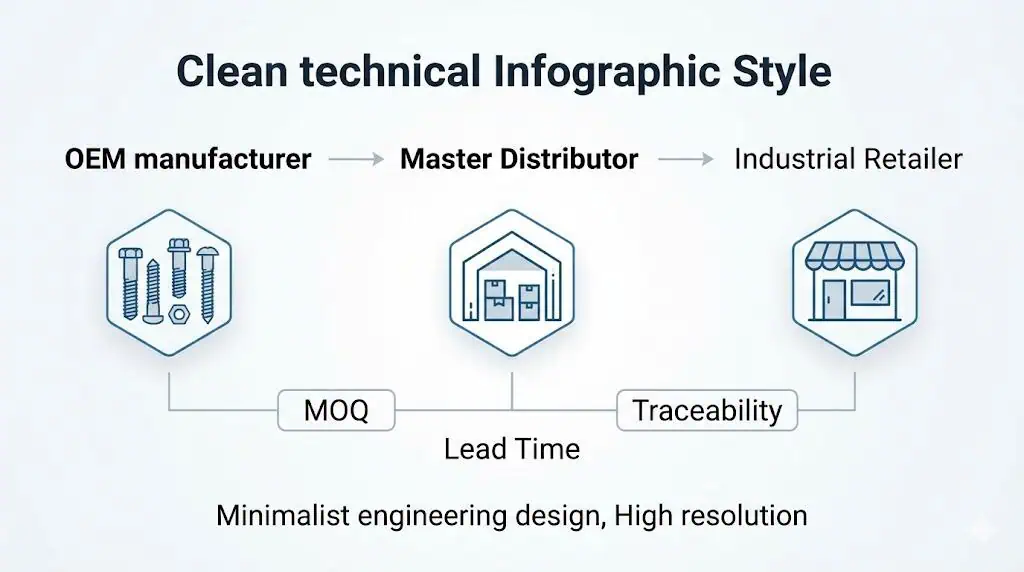 Clean technical Infographic Style

OEM manufacturer → Master Distributor → Industrial Retailer

MOQ

Traceability

Lead Time

Minimalist engineering design, High resolution