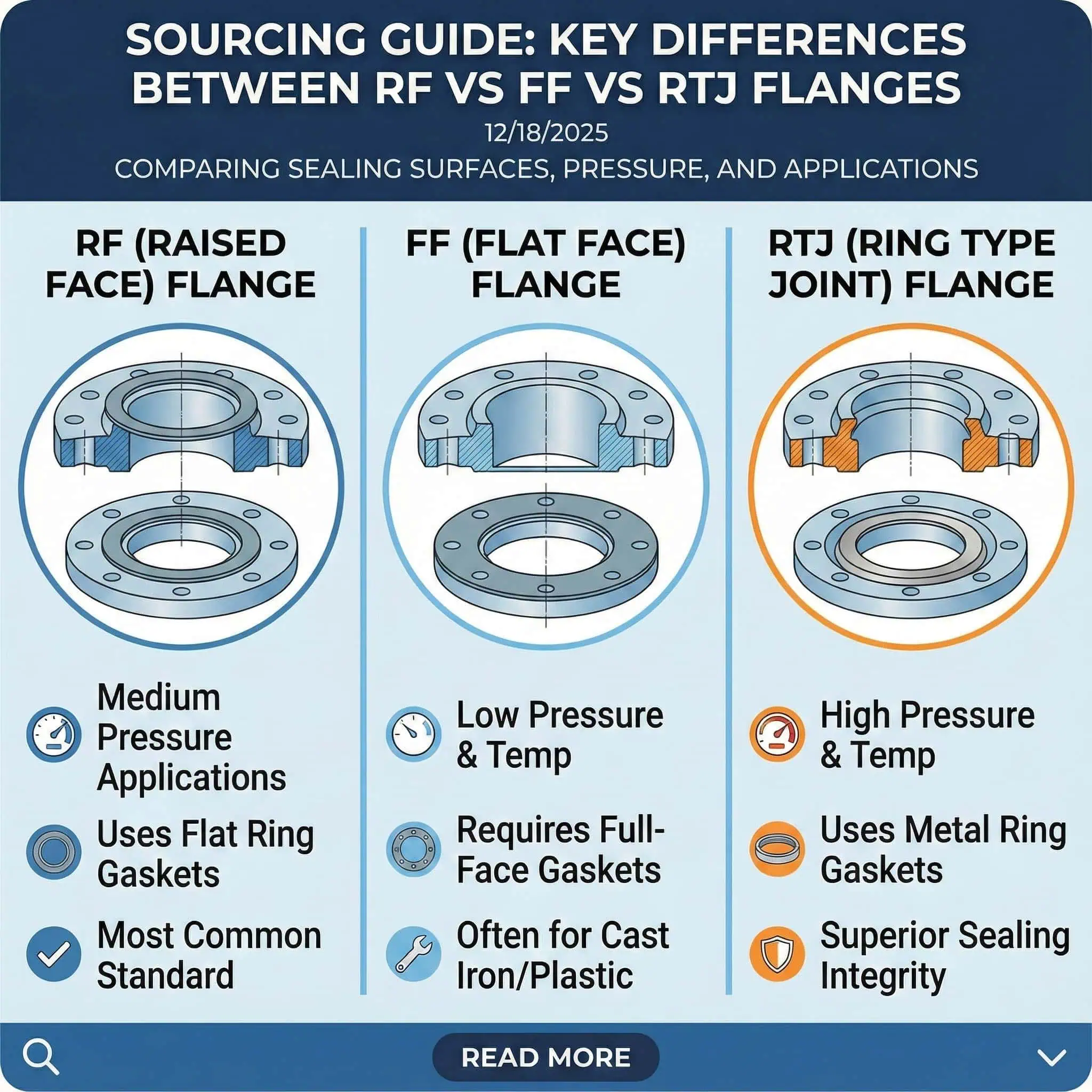 SOURCING GUIDE: KEY DIFFERENCES BETWEEN RF VS FF VS RTJ FLANGES

12/18/2025

COMPARING SEALING SURFACES, PRESSURE, AND APPLICATIONS

RF (RAISED FACE) FLANGE

Medium Pressure Applications

Uses Flat Ring Gaskets

Most Common Standard

FF (FLAT FACE) FLANGE

Low Pressure & Temp

Requires Full-Face Gaskets

Often for Cast Iron/Plastic

RTJ (RING TYPE JOINT) FLANGE

High Pressure & Temp

Uses Metal Ring Gaskets

Superior Sealing Integrity

READ MORE