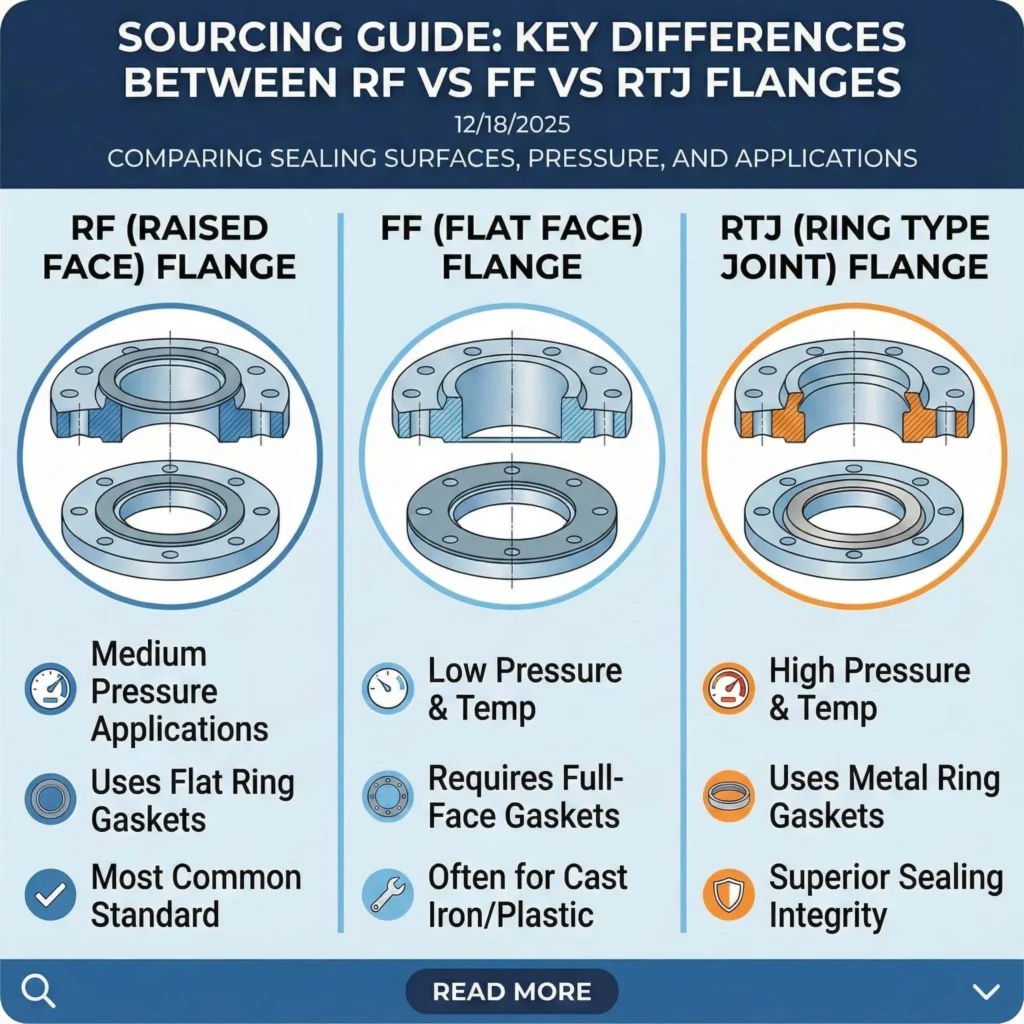 SOURCING GUIDE: KEY DIFFERENCES BETWEEN RF VS FF VS RTJ FLANGES

12/18/2025

COMPARING SEALING SURFACES, PRESSURE, AND APPLICATIONS

RF (RAISED FACE) FLANGE

Medium Pressure Applications

Uses Flat Ring Gaskets

Most Common Standard

FF (FLAT FACE) FLANGE

Low Pressure & Temp

Requires Full-Face Gaskets

Often for Cast Iron/Plastic

RTJ (RING TYPE JOINT) FLANGE

High Pressure & Temp

Uses Metal Ring Gaskets

Superior Sealing Integrity

READ MORE