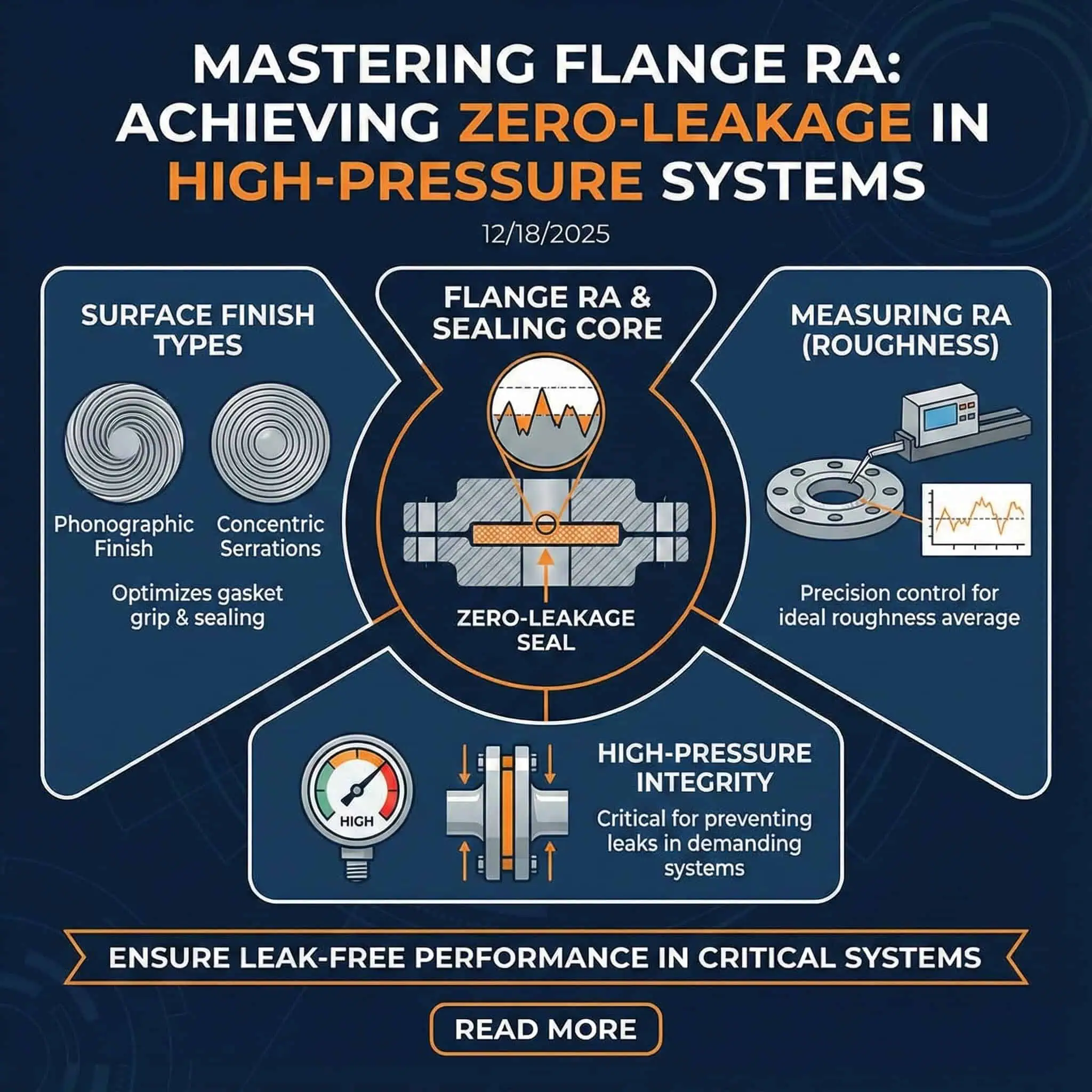 MASTERING FLANGE RA: ACHIEVING ZERO-LEAKAGE IN HIGH-PRESSURE SYSTEMS

12/18/2025

SURFACE FINISH TYPES

Phonographic Finish

Concentric Serrations

Optimizes gasket grip & sealing

FLANGE RA & SEALING CORE

ZERO-LEAKAGE SEAL

MEASURING RA (ROUGHNESS)

Precision control for ideal roughness average

HIGH

HIGH-PRESSURE INTEGRITY

Critical for preventing leaks in demanding systems

ENSURE LEAK-FREE PERFORMANCE IN CRITICAL SYSTEMS

READ MORE