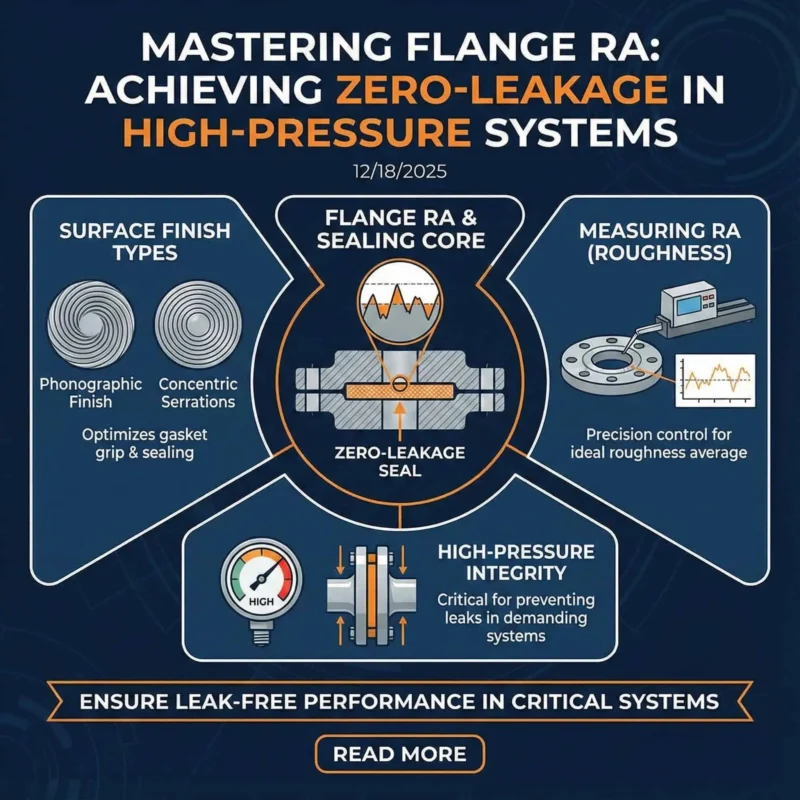 MASTERING FLANGE RA: ACHIEVING ZERO-LEAKAGE IN HIGH-PRESSURE SYSTEMS

12/18/2025

SURFACE FINISH TYPES

Phonographic Finish

Concentric Serrations

Optimizes gasket grip & sealing

FLANGE RA & SEALING CORE

ZERO-LEAKAGE SEAL

MEASURING RA (ROUGHNESS)

Precision control for ideal roughness average

HIGH

HIGH-PRESSURE INTEGRITY

Critical for preventing leaks in demanding systems

ENSURE LEAK-FREE PERFORMANCE IN CRITICAL SYSTEMS

READ MORE