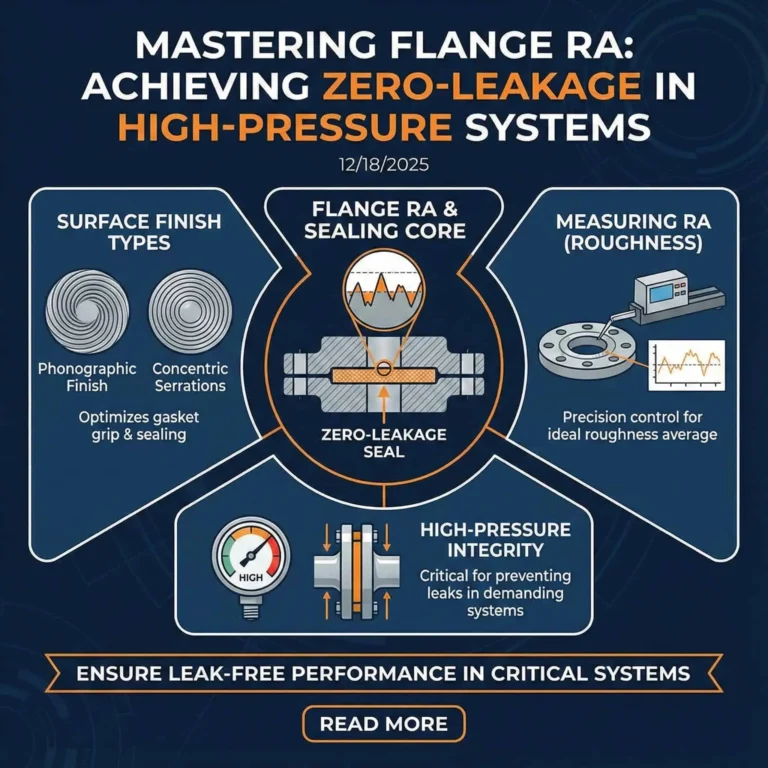 MASTERING FLANGE RA: ACHIEVING ZERO-LEAKAGE IN HIGH-PRESSURE SYSTEMS

12/18/2025

SURFACE FINISH TYPES

Phonographic Finish

Concentric Serrations

Optimizes gasket grip & sealing

FLANGE RA & SEALING CORE

ZERO-LEAKAGE SEAL

MEASURING RA (ROUGHNESS)

Precision control for ideal roughness average

HIGH

HIGH-PRESSURE INTEGRITY

Critical for preventing leaks in demanding systems

ENSURE LEAK-FREE PERFORMANCE IN CRITICAL SYSTEMS

READ MORE