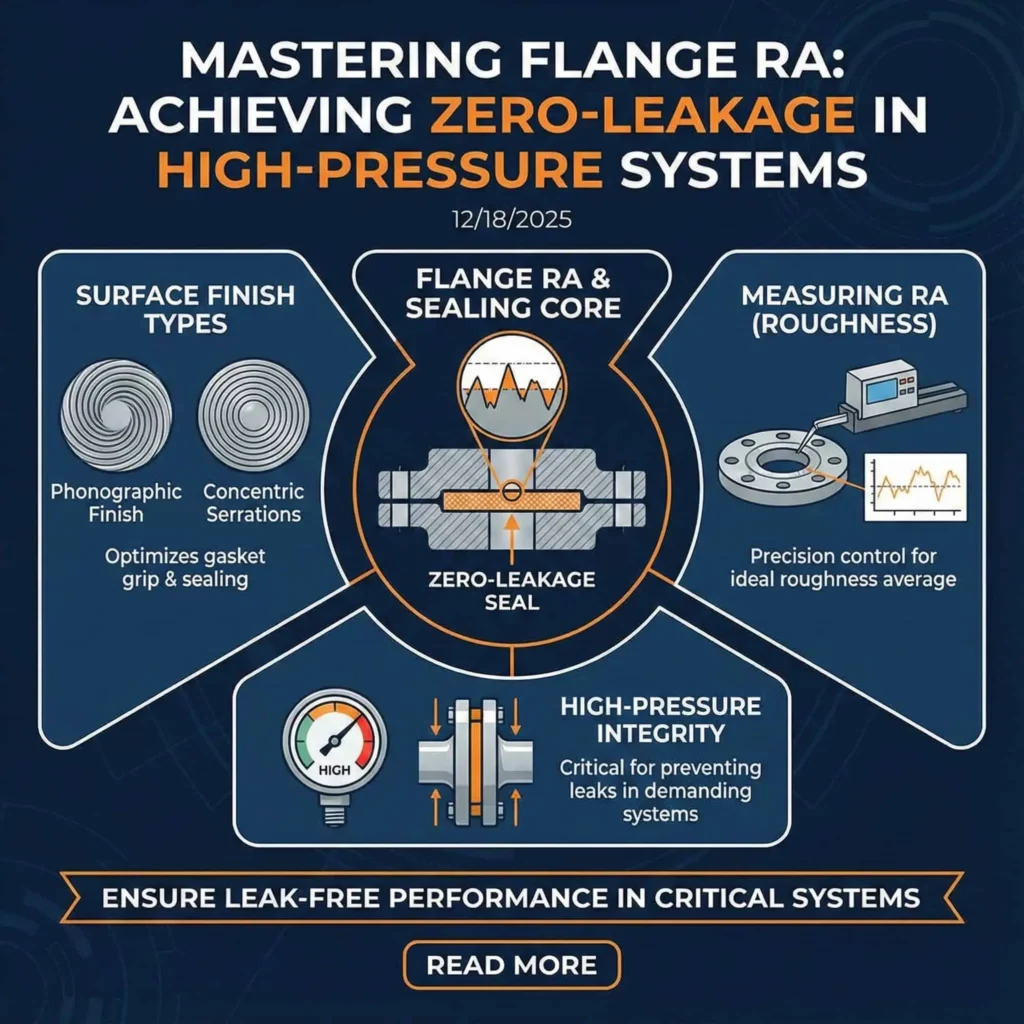 MASTERING FLANGE RA: ACHIEVING ZERO-LEAKAGE IN HIGH-PRESSURE SYSTEMS

12/18/2025

SURFACE FINISH TYPES

Phonographic Finish

Concentric Serrations

Optimizes gasket grip & sealing

FLANGE RA & SEALING CORE

ZERO-LEAKAGE SEAL

MEASURING RA (ROUGHNESS)

Precision control for ideal roughness average

HIGH

HIGH-PRESSURE INTEGRITY

Critical for preventing leaks in demanding systems

ENSURE LEAK-FREE PERFORMANCE IN CRITICAL SYSTEMS

READ MORE