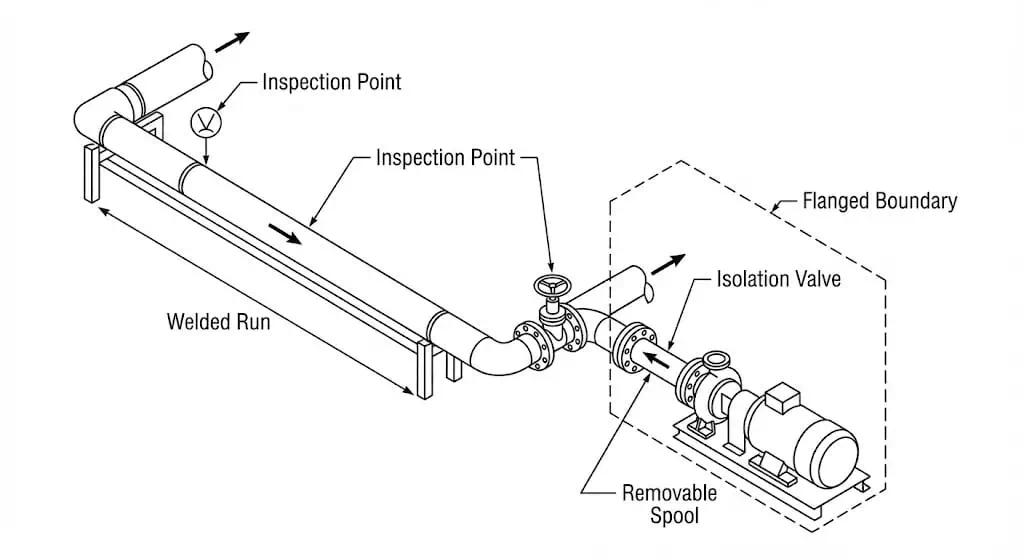 Inspection Point

Inspection Point

Flanged Boundary

Isolation Valve

Welded Run

Removable Spool