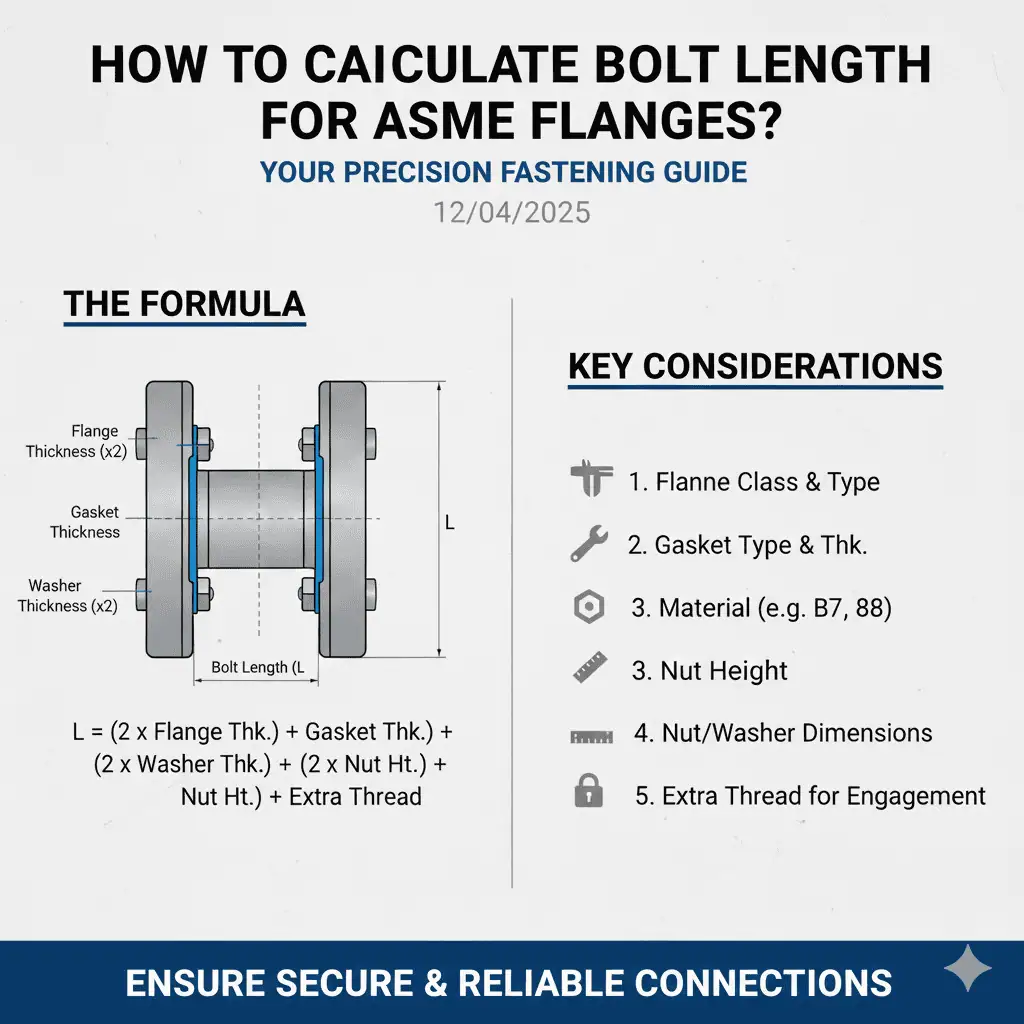 HOW TO CAICULATE BOLT LENGTH FOR ASME FLANGES?
YOUR PRECISION FASTENING GUIDE
12/04/2025

THE FORMULA

Flange Thickness (x2)
Gasket Thickness
Washer Thickness (x2)
L
Bolt Length (L

L = (2 x Flange Thk.) + Gasket Thk.) + (2 x Washer Thk.) + (2 x Nut Ht.) + Nut Ht.) + Extra Thread

KEY CONSIDERATIONS

1. Flanne Class & Type
2. Gasket Type & Thk.
3. Material (e.g. B7, 88)
3. Nut Height
4. Nut/Washer Dimensions
5. Extra Thread for Engagement

ENSURE SECURE & RELIABLE CONNECTIONS