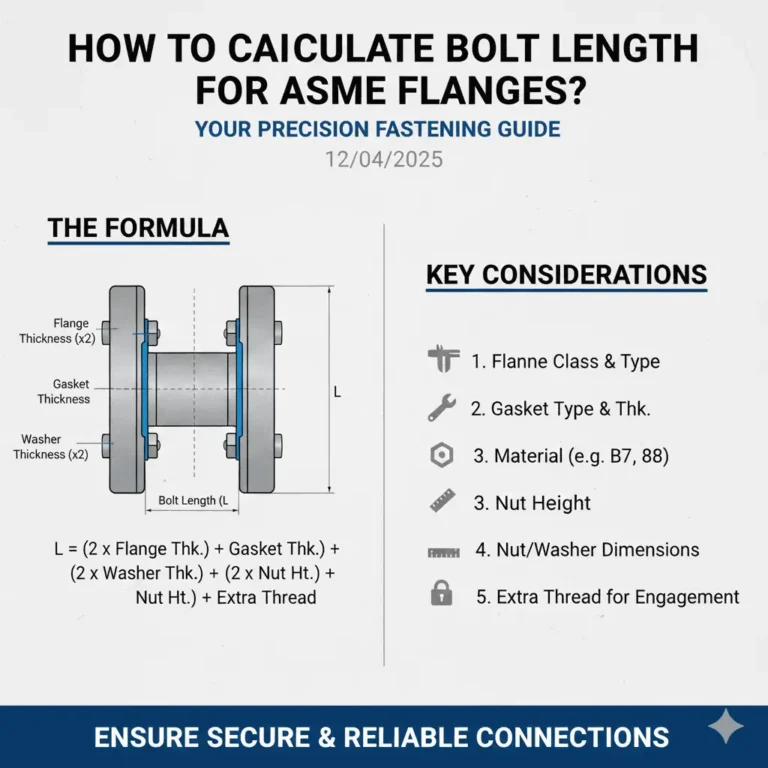 HOW TO CAICULATE BOLT LENGTH FOR ASME FLANGES?

YOUR PRECISION FASTENING GUIDE

12/04/2025

THE FORMULA

Flange Thickness (x2)

Gasket Thickness

Washer Thickness (x2)

L

Bolt Length (L

L = (2 x Flange Thk.) + Gasket Thk.) + (2 x Washer Thk.) + (2 x Nut Ht.) + Nut Ht.) + Extra Thread

KEY CONSIDERATIONS

1. Flanne Class & Type

2. Gasket Type & Thk.

3. Material (e.g. B7, 88)

3. Nut Height

4. Nut/Washer Dimensions

5. Extra Thread for Engagement

ENSURE SECURE & RELIABLE CONNECTIONS