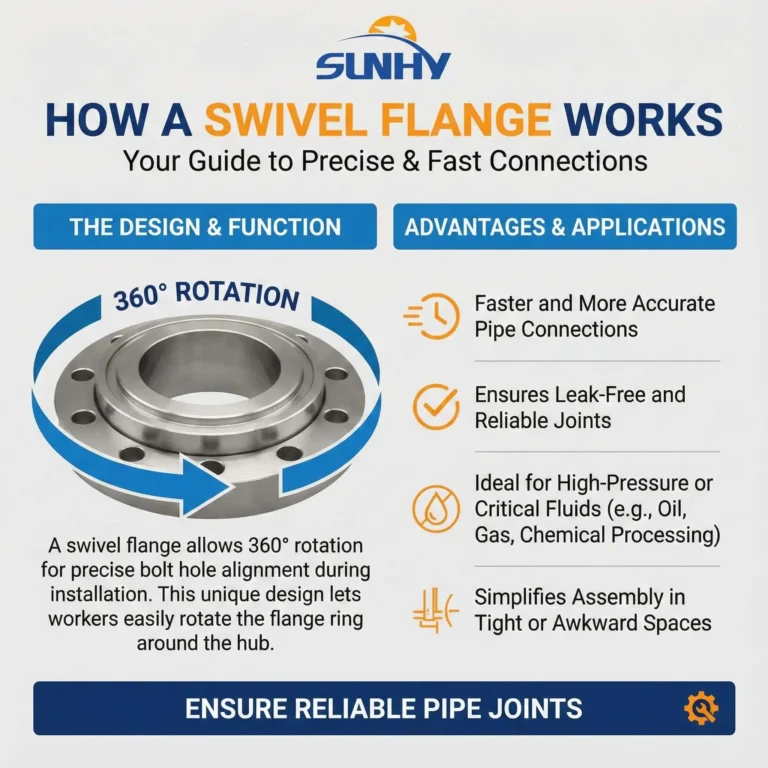 SUNHY

HOW A SWIVEL FLANGE WORKS

Your Guide to Precise & Fast Connections

THE DESIGN & FUNCTION

360° ROTATION

A swivel flange allows 360° rotation for precise bolt hole alignment during installation. This unique design lets workers easily rotate the flange ring around the hub.

ADVANTAGES & APPLICATIONS

Faster and More Accurate Pipe Connections

Ensures Leak-Free and Reliable Joints

Ideal for High-Pressure or Critical Fluids (e.g., Oil, Gas, Chemical Processing)

Simplifies Assembly in Tight or Awkward Spaces

ENSURE RELIABLE PIPE JOINTS