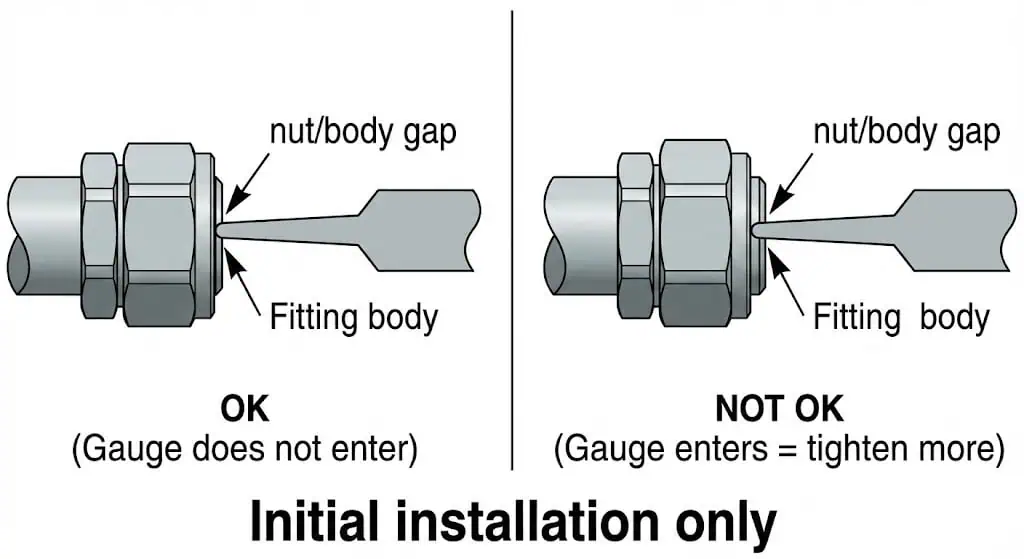 nut/body gap

Fitting body

OK
(Gauge does not enter)

nut/body gap

Fitting body

NOT OK
(Gauge enters = tighten more)

Initial installation only