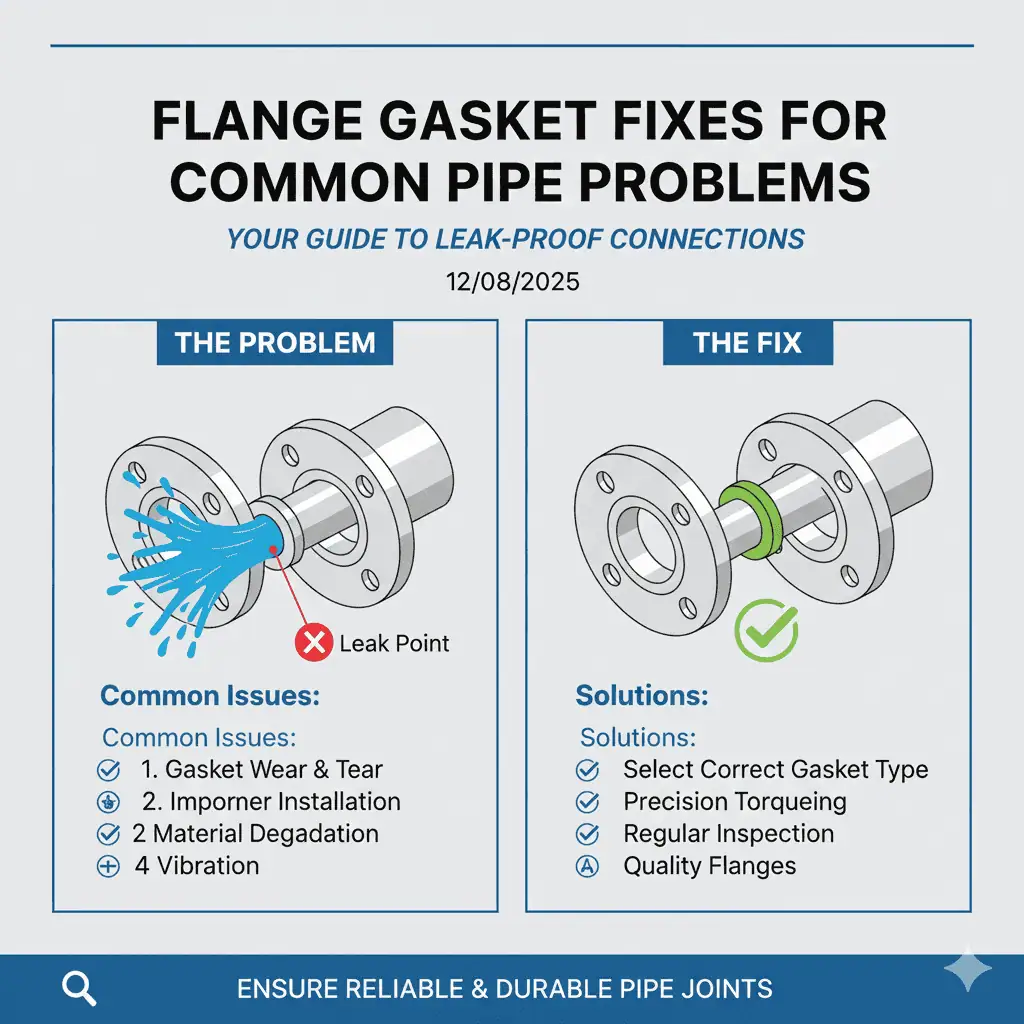 FLANGE GASKET FIXES FOR COMMON PIPE PROBLEMS

YOUR GUIDE TO LEAK-PROOF CONNECTIONS

12/08/2025

THE PROBLEM

Leak Point

Common Issues:

Common Issues:
1. Gasket Wear & Tear
2. Imporner Installation
2 Material Degadation
4 Vibration

THE FIX

Solutions:

Solutions:
Select Correct Gasket Type
Precision Torqueing
Regular Inspection
Quality Flanges

ENSURE RELIABLE & DURABLE PIPE JOINTS