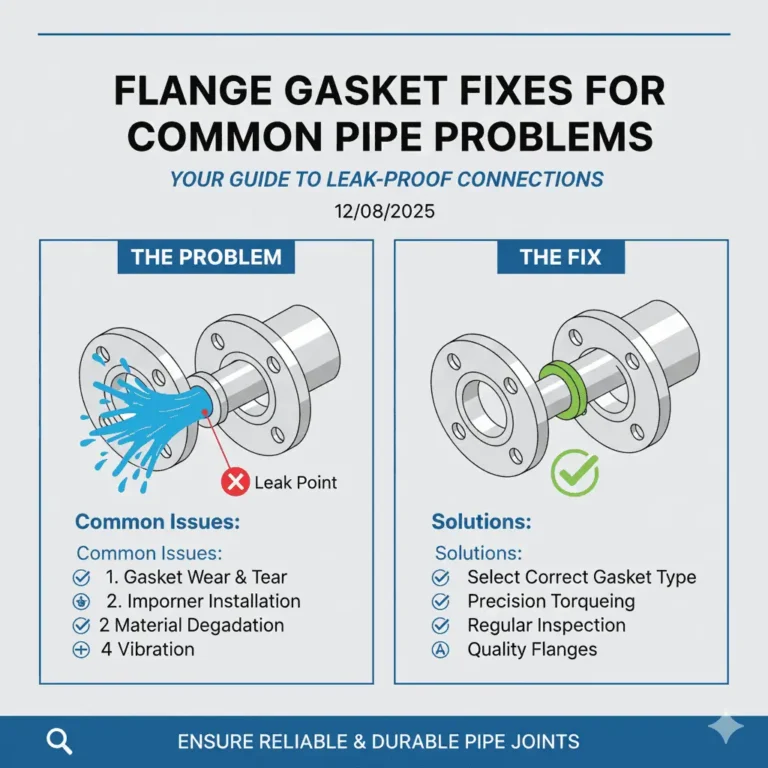 FLANGE GASKET FIXES FOR COMMON PIPE PROBLEMS

YOUR GUIDE TO LEAK-PROOF CONNECTIONS

12/08/2025

THE PROBLEM

Leak Point

Common Issues:

Common Issues:
1. Gasket Wear & Tear
2. Imporner Installation
2 Material Degadation
4 Vibration

THE FIX

Solutions:

Solutions:
Select Correct Gasket Type
Precision Torqueing
Regular Inspection
Quality Flanges

ENSURE RELIABLE & DURABLE PIPE JOINTS