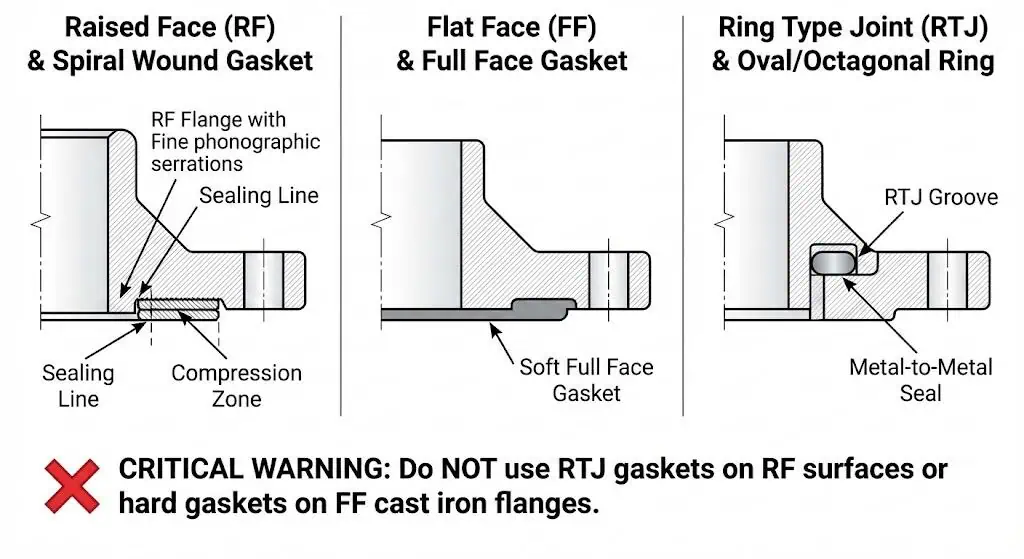 Raised Face (RF) & Spiral Wound Gasket

RF Flange with Fine phonographic serrations

Sealing Line

Sealing Line

Compression Zone

Flat Face (FF) & Full Face Gasket

Soft Full Face Gasket

Ring Type Joint (RTJ) & Oval/Octagonal Ring

RTJ Groove

Metal-to-Metal Seal

CRITICAL WARNING: Do NOT use RTJ gaskets on RF surfaces or hard gaskets on FF cast iron flanges.