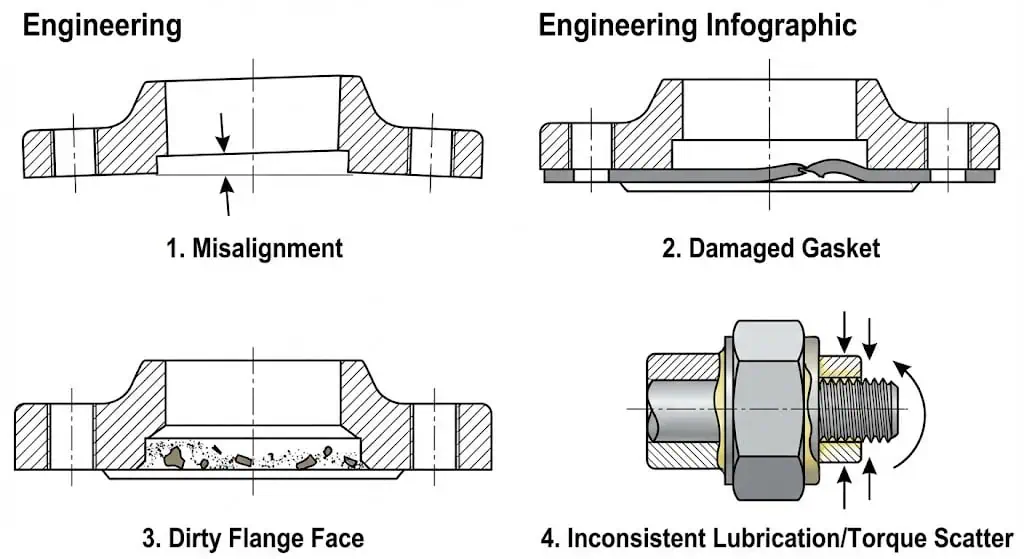 Engineering

Engineering Infographic

1. Misalignment

2. Damaged Gasket

3. Dirty Flange Face

4. Inconsistent Lubrication/Torque Scatter