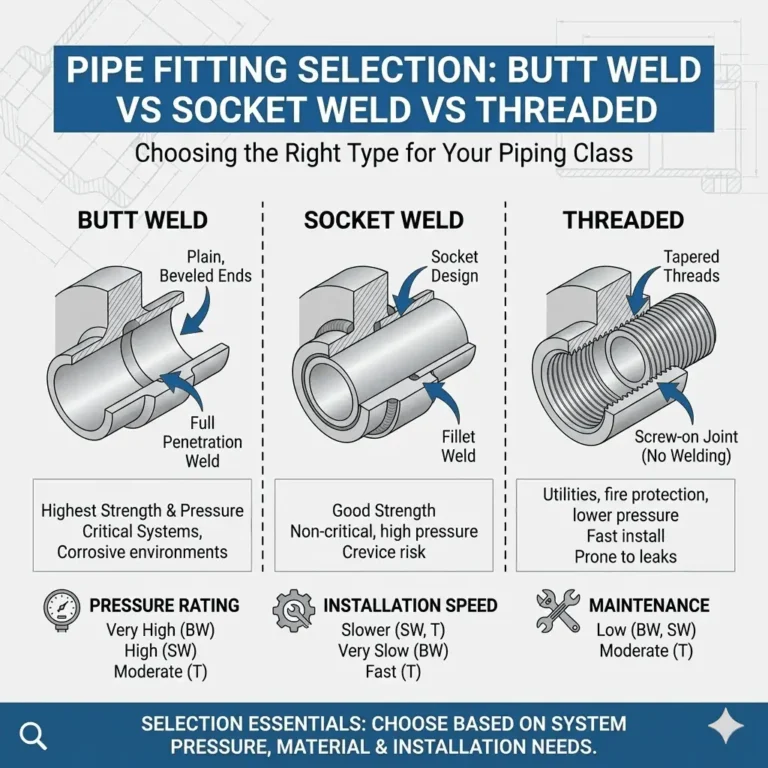 PIPE FITTING SELECTION: BUTT WELD VS SOCKET WELD VS THREADED

Choosing the Right Type for Your Piping Class

BUTT WELD

Plain, Beveled Ends

Full Penetration Weld

Highest Strength & Pressure
Critical Systems,
Corrosive environments

SOCKET WELD

Socket Design

Fillet Weld

Good Strength
Non-critical, high pressure
Crevice risk

THREADED

Tapered Threads

Screw-on Joint (No Welding)

Utilities, fire protection,
lower pressure
Fast install
Prone to leaks

PRESSURE RATING
Very High (BW)
High (SW)
Moderate (T)

INSTALLATION SPEED
Slower (SW, T)
Very Slow (BW)
Fast (T)

MAINTENANCE
Low (BW, SW)
Moderate (T)

SELECTION ESSENTIALS: CHOOSE BASED ON SYSTEM PRESSURE, MATERIAL & INSTALLATION NEEDS.