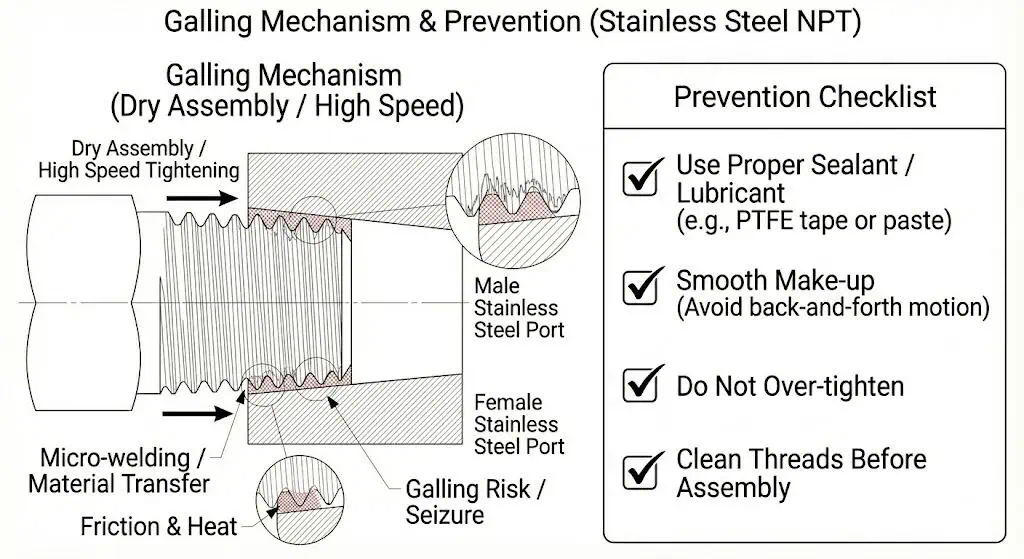 Galling Mechanism & Prevention (Stainless Steel NPT)

Galling Mechanism
(Dry Assembly / High Speed)

Dry Assembly /
High Speed Tightening

Male
Stainless
Steel Port

Female
Stainless
Steel Port

Micro-welding /
Material Transfer

Friction & Heat

Galling Risk /
Seizure

Prevention Checklist

Use Proper Sealant / Lubricant
(e.g., PTFE tape or paste)

Smooth Make-up
(Avoid back-and-forth motion)

Do Not Over-tighten

Clean Threads Before Assembly