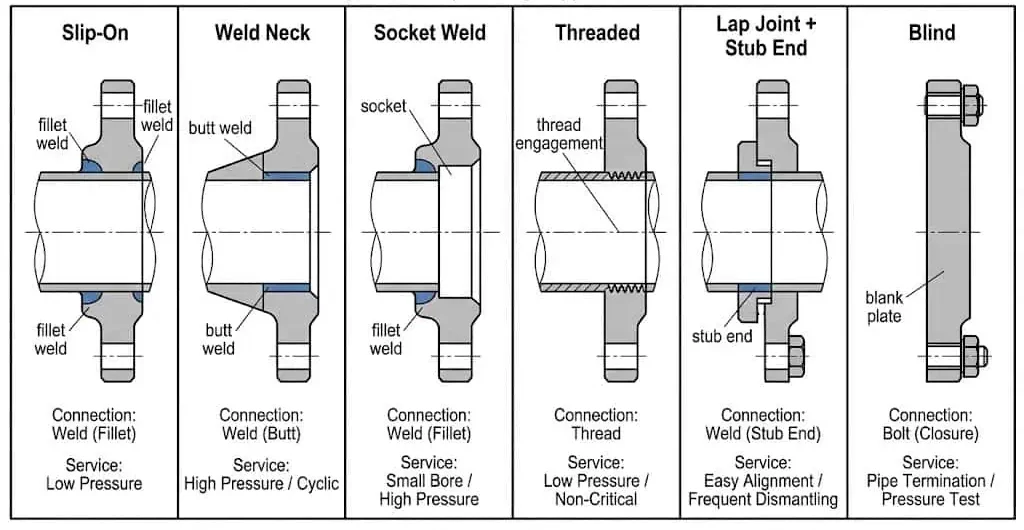 Slip-On

fillet weld

fillet weld

fillet weld

Connection: Weld (Fillet)

Service: Low Pressure

Weld Neck

butt weld

butt weld

Connection: Weld (Butt)

Service: High Pressure / Cyclic

Socket Weld

socket

fillet weld

Connection: Weld (Fillet)

Service: Small Bore / High Pressure

Threaded

thread engagement

Connection: Thread

Service: Low Pressure / Non-Critical

Lap Joint + Stub End

stub end

Connection: Weld (Stub End)

Service: Easy Alignment / Frequent Dismantling

Blind

blank plate

Connection: Bolt (Closure)

Service: Pipe Termination / Pressure Test