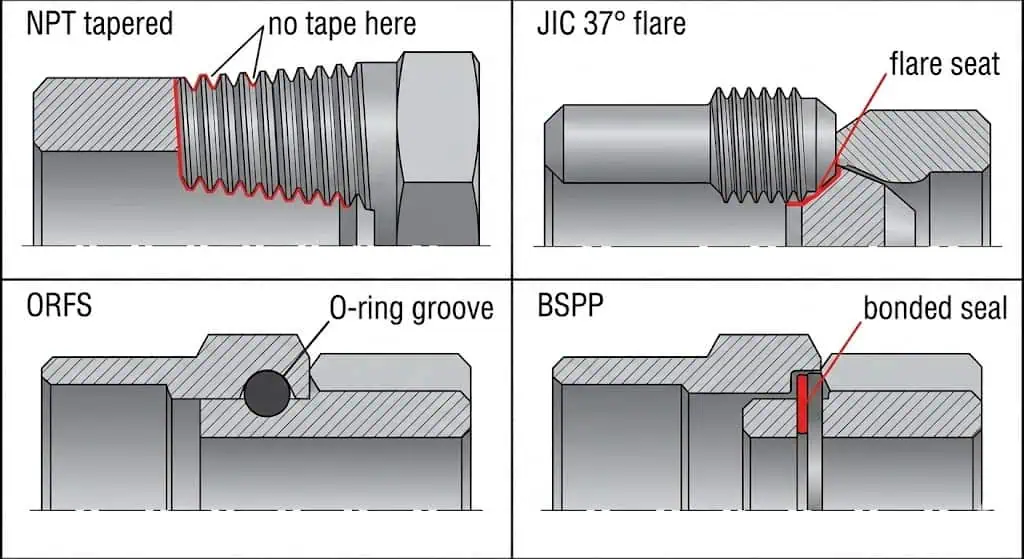 NPT tapered
no tape here

JIC 37° flare
flare seat

ORFS
O-ring groove

BSPP
bonded seal