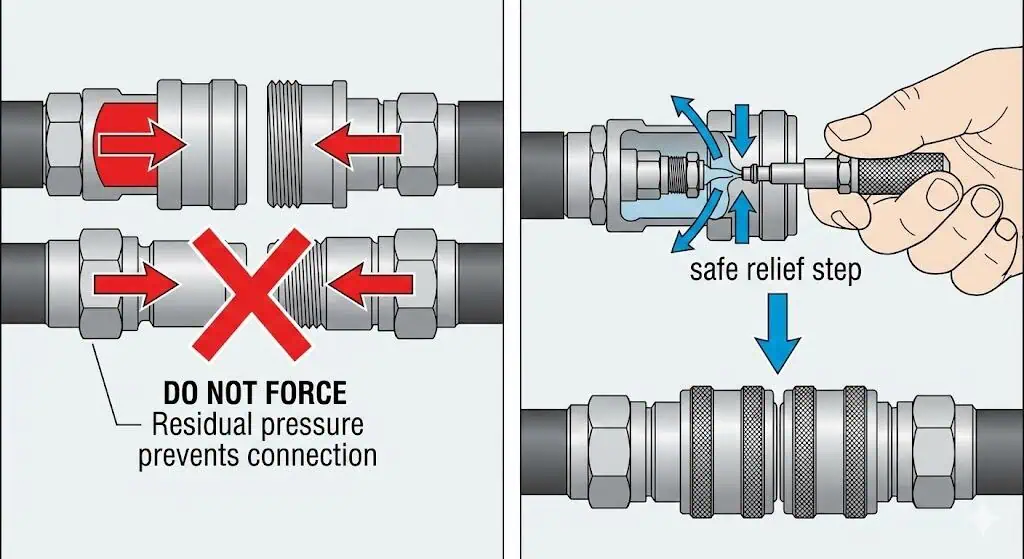 DO NOT FORCE
Residual pressure prevents connection

safe relief step