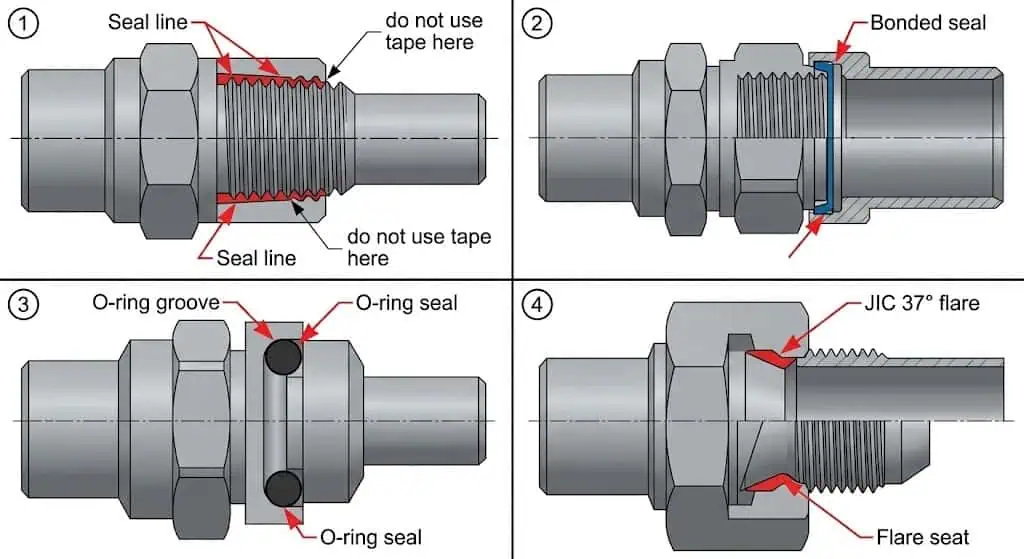 1
Seal line
do not use tape here
Seal line
do not use tape here

2
Bonded seal

3
O-ring groove
O-ring seal
O-ring seal

4
JIC 37° flare
Flare seat