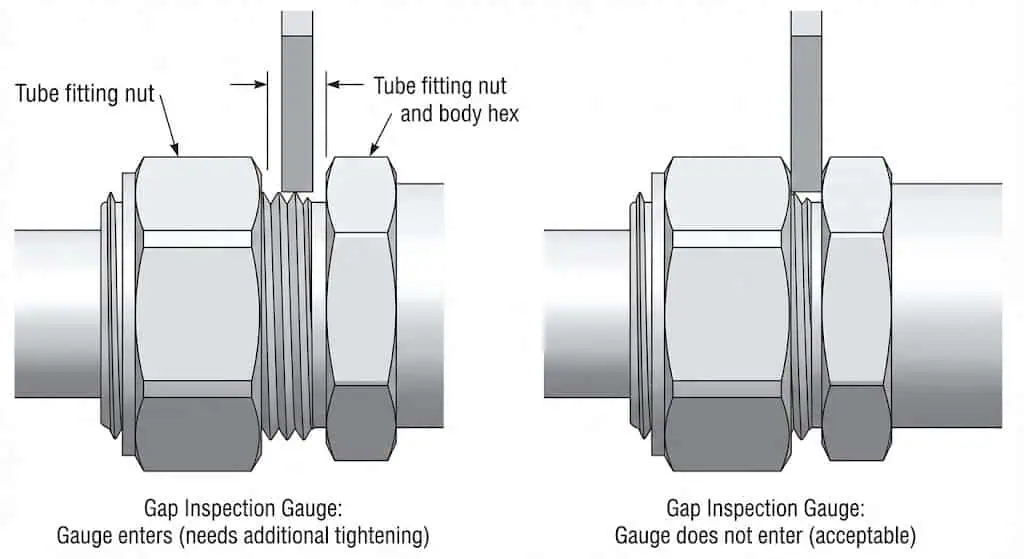 Tube fitting nut

Tube fitting nut and body hex

Gap Inspection Gauge:
Gauge enters (needs additional tightening)

Gap Inspection Gauge:
Gauge does not enter (acceptable)