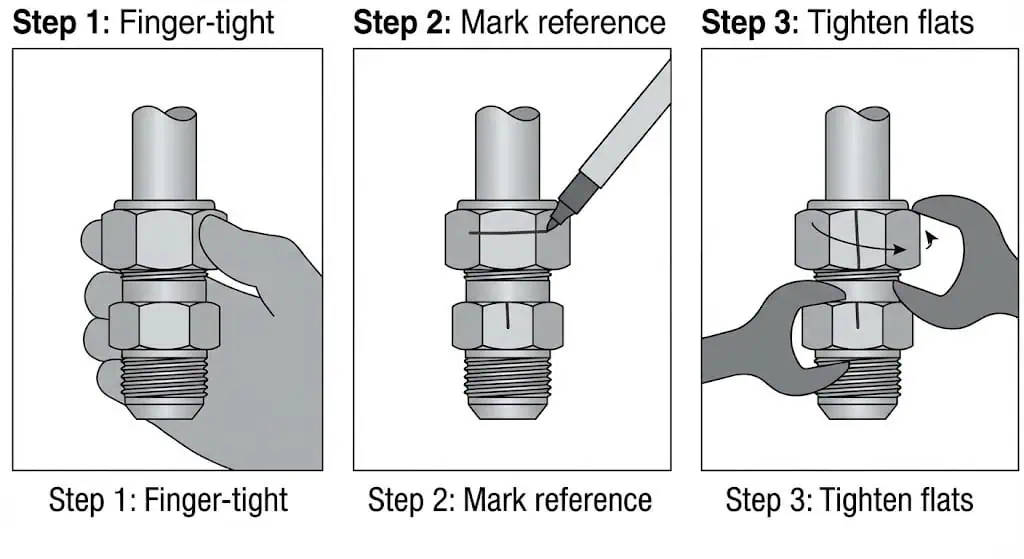 Step 1: Finger-tight

Step 2: Mark reference

Step 3: Tighten flats

Step 1: Finger-tight

Step 2: Mark reference

Step 3: Tighten flats