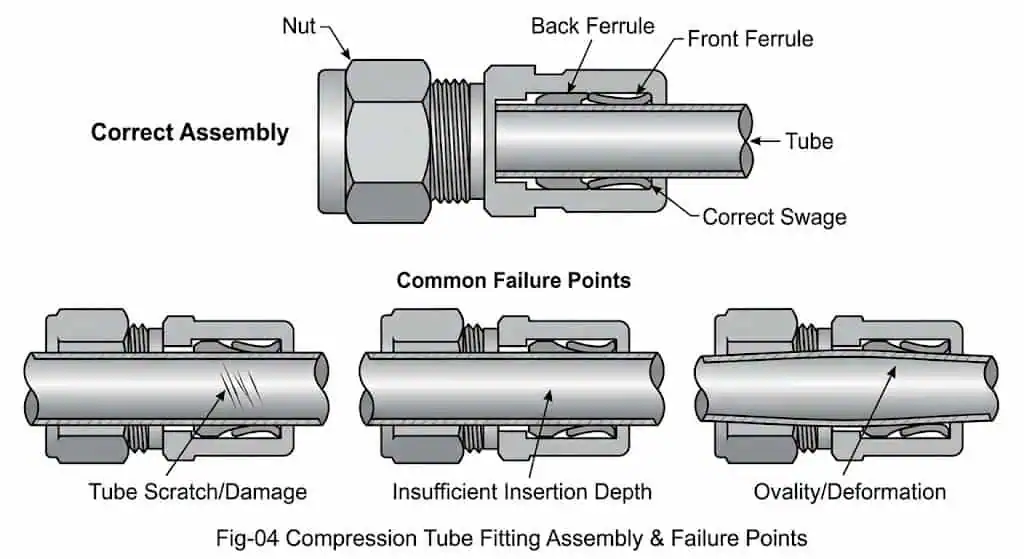 Nut

Back Ferrule

Front Ferrule

Correct Assembly

Tube

Correct Swage

Common Failure Points

Tube Scratch/Damage

Insufficient Insertion Depth

Ovality/Deformation

Fig-04 Compression Tube Fitting Assembly & Failure Points