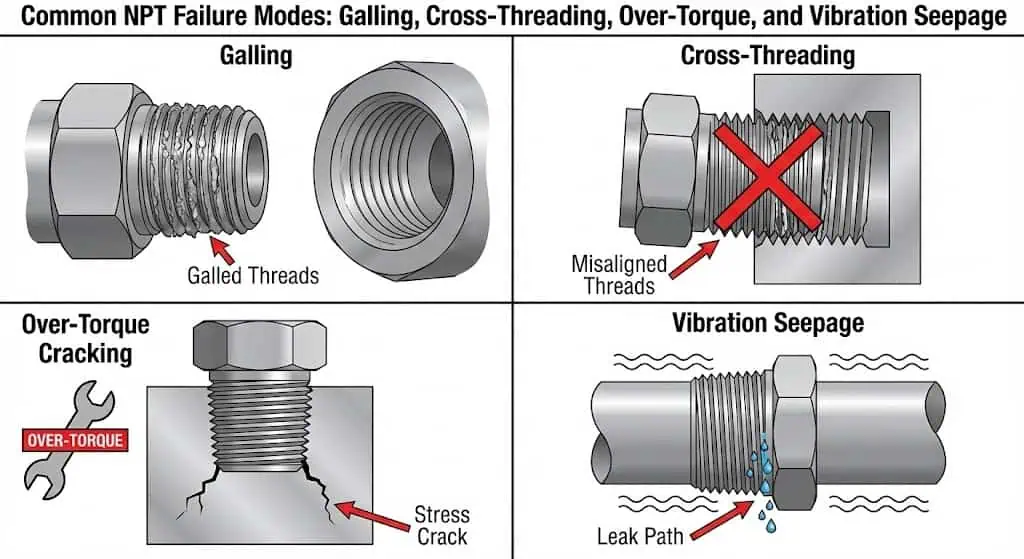 Common NPT Failure Modes: Galling, Cross-Threading, Over-Torque, and Vibration Seepage

Galling

Galled Threads

Cross-Threading

Misaligned Threads

Over-Torque Cracking

OVER-TORQUE

Stress Crack

Vibration Seepage

Leak Path